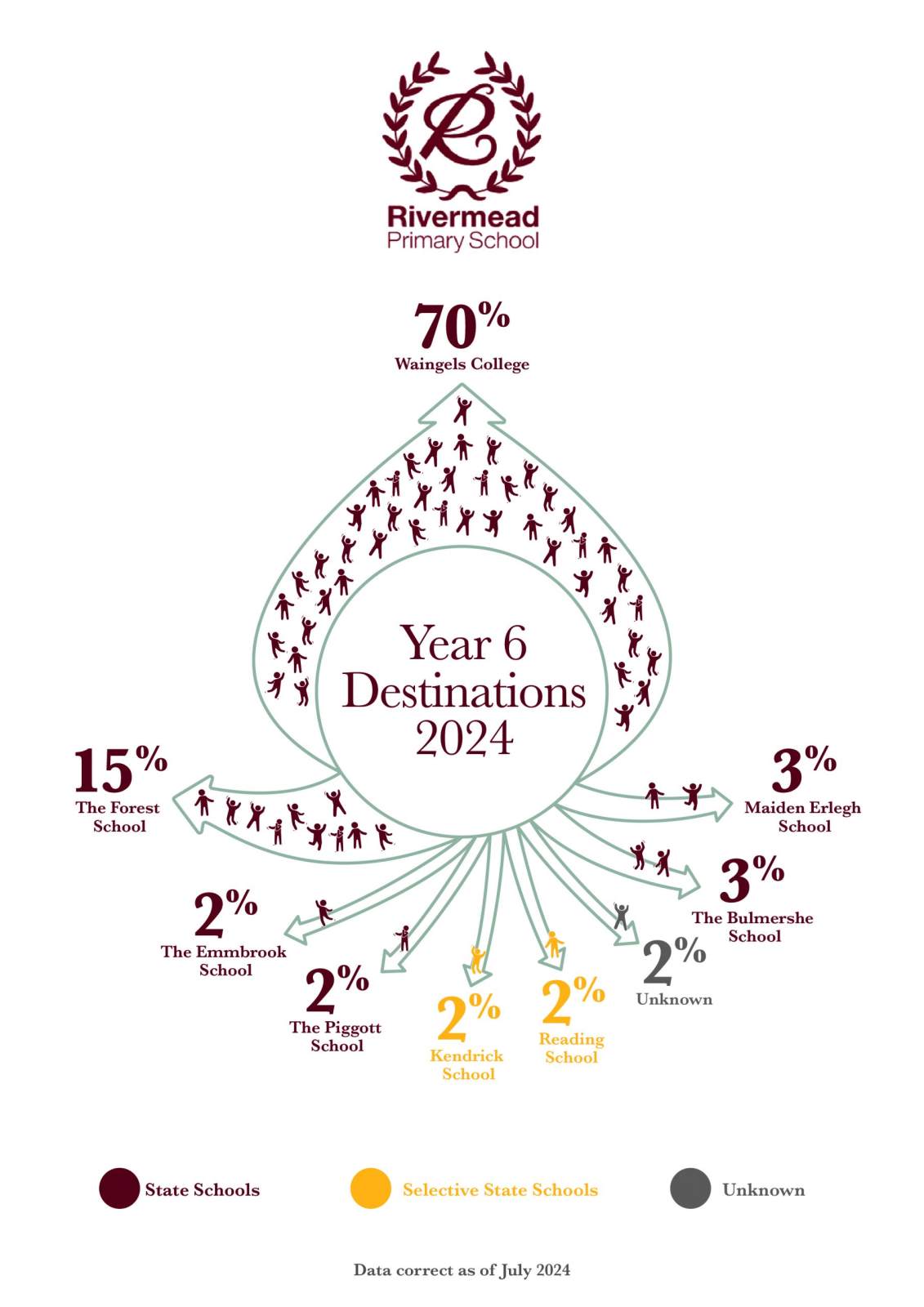 R

Rivermead
Primary School

70%
Waingels College

Year 6
Destinations
2024

15%
The Forest School

3%
Maiden Erlegh School

3%
The Bulmershe School

2%
The Emmbrook School

2%
The Piggott School

2%
Kendrick School

2%
Reading School

2%
Unknown

State Schools

Selective State Schools

Unknown

Data correct as of July 2024